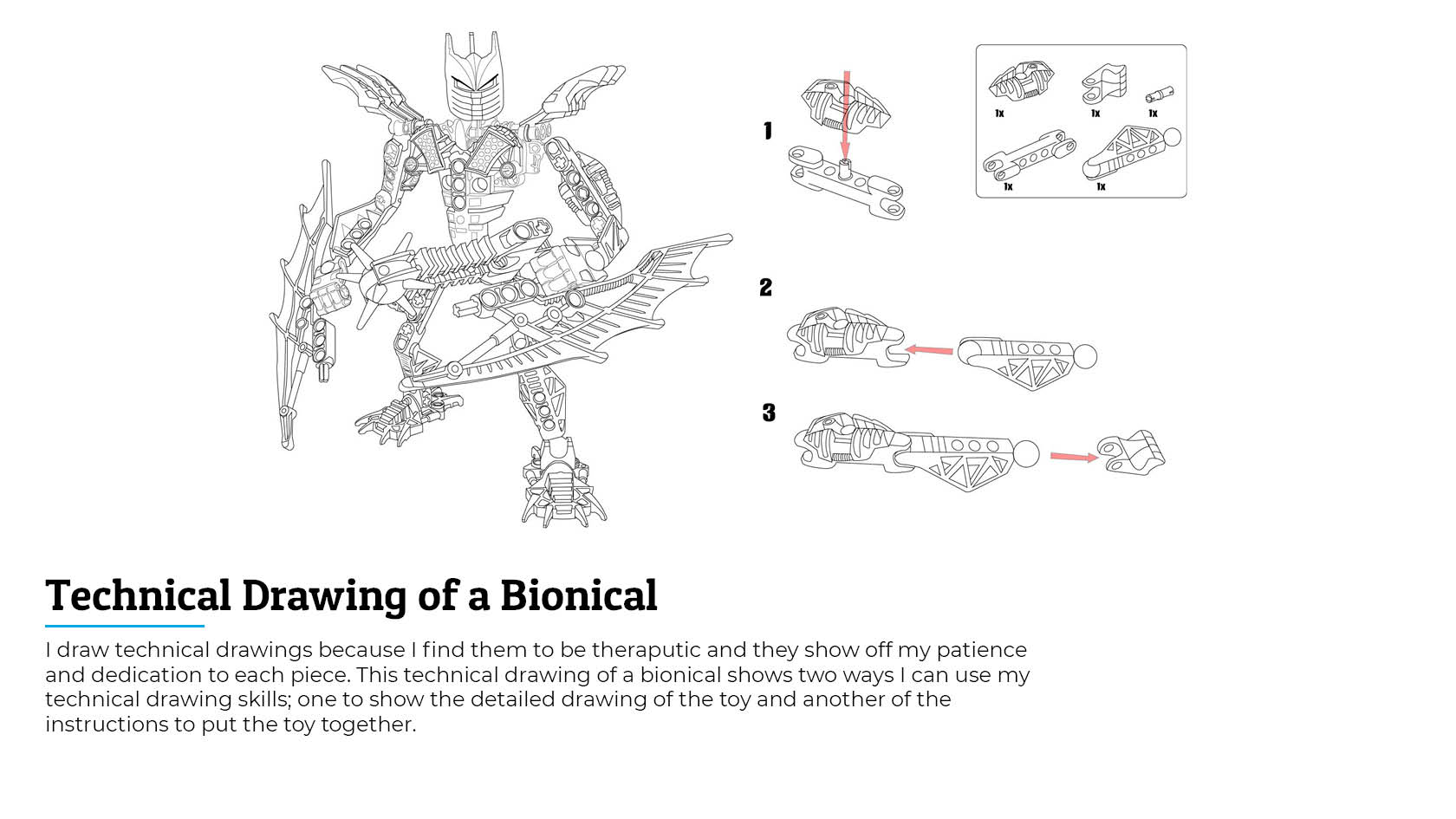 1

1x

1x

1x

1x

1x

2

3

Technical Drawing of a Bionical

I draw technical drawings because I find them to be theraputic and they show off my patience and dedication to each piece. This technical drawing of a bionical shows two ways I can use my technical drawing skills; one to show the detailed drawing of the toy and another of the instructions to put the toy together.