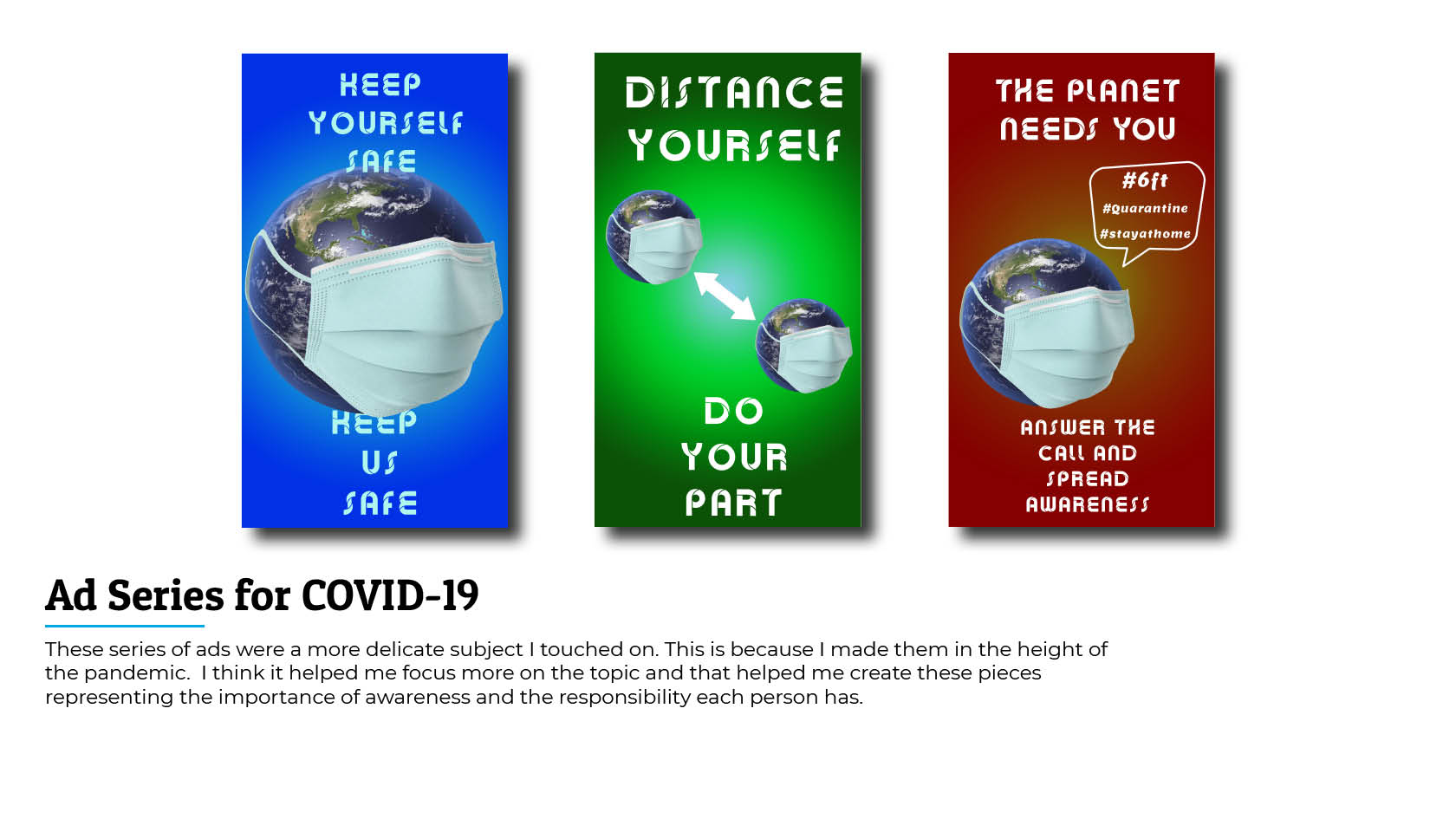 KEEP YOURSELF SAFE

KEEP US SAFE

DISTANCE YOURSELF

DO YOUR PART

THE PLANET NEEDS YOU

#6ft
#Quarantine
#stayathome

ANSWER THE CALL AND SPREAD AWARENESS

Ad Series for COVID-19

These series of ads were a more delicate subject I touched on. This is because I made them in the height of the pandemic. I think it helped me focus more on the topic and that helped me create these pieces representing the importance of awareness and the responsibility each person has.